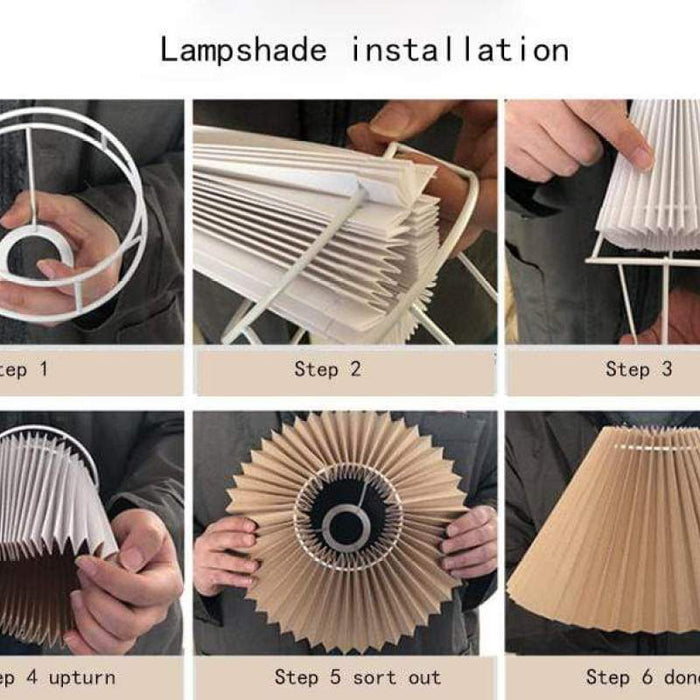 Lampshade installation

tep 1

Step 2

Step 3

ep 4 upturn

Step 5 sort out

Step 6 done